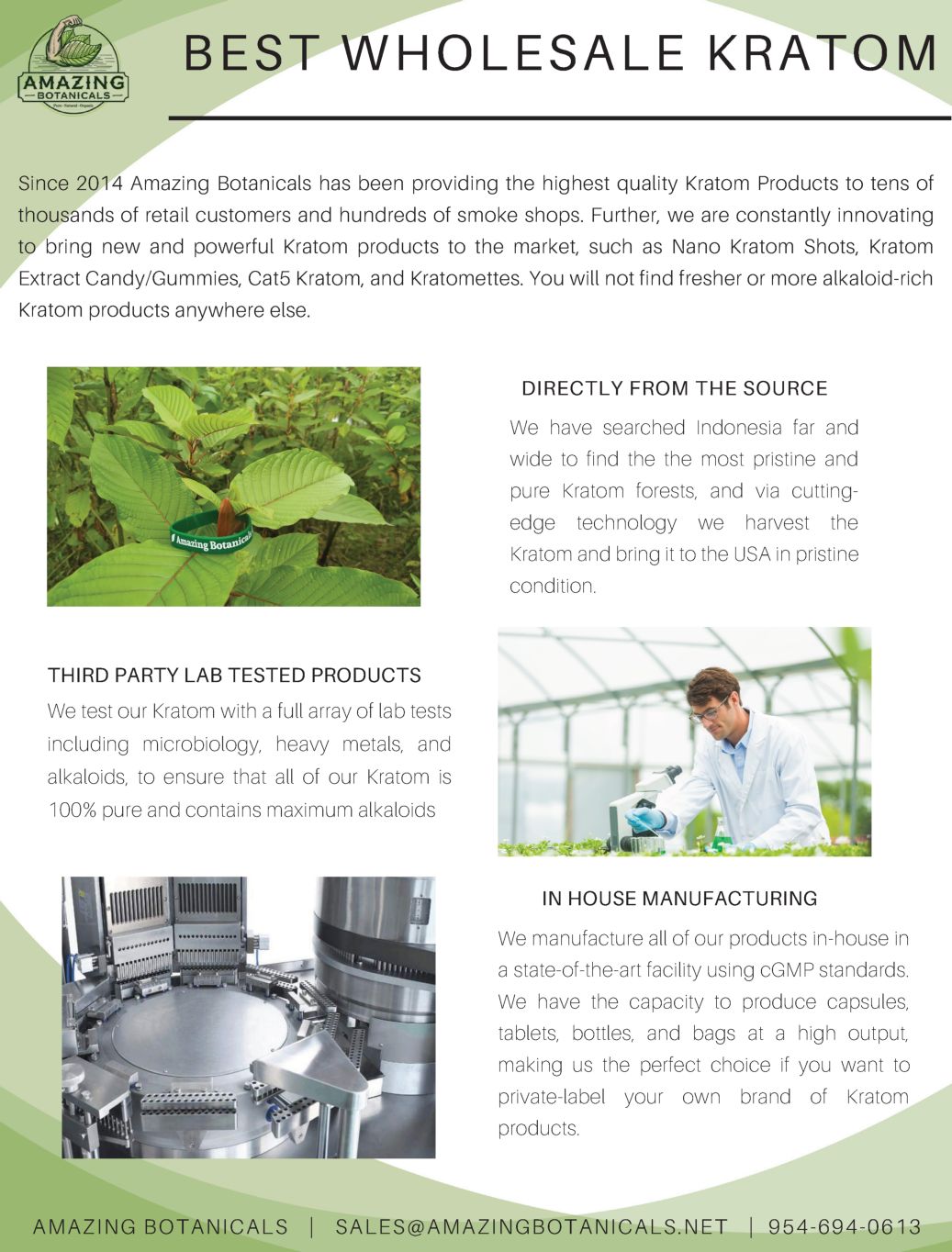 AMAZING BOTANICALS
Pure · Natural · Organic

BEST WHOLESALE KRATOM

Since 2014 Amazing Botanicals has been providing the highest quality Kratom Products to tens of thousands of retail customers and hundreds of smoke shops. Further, we are constantly innovating to bring new and powerful Kratom products to the market, such as Nano Kratom Shots, Kratom Extract Candy/Gummies, Cat5 Kratom, and Kratomettes. You will not find fresher or more alkaloid-rich Kratom products anywhere else.

Amazing Botanicals

DIRECTLY FROM THE SOURCE

We have searched Indonesia far and wide to find the the most pristine and pure Kratom forests, and via cutting-edge technology we harvest the Kratom and bring it to the USA in pristine condition.

THIRD PARTY LAB TESTED PRODUCTS

We test our Kratom with a full array of lab tests including microbiology, heavy metals, and alkaloids, to ensure that all of our Kratom is 100% pure and contains maximum alkaloids

IN HOUSE MANUFACTURING

We manufacture all of our products in-house in a state-of-the-art facility using cGMP standards. We have the capacity to produce capsules, tablets, bottles, and bags at a high output, making us the perfect choice if you want to private-label your own brand of Kratom products.

AMAZING BOTANICALS | SALES@AMAZINGBOTANICALS.NET | 954-694-0613