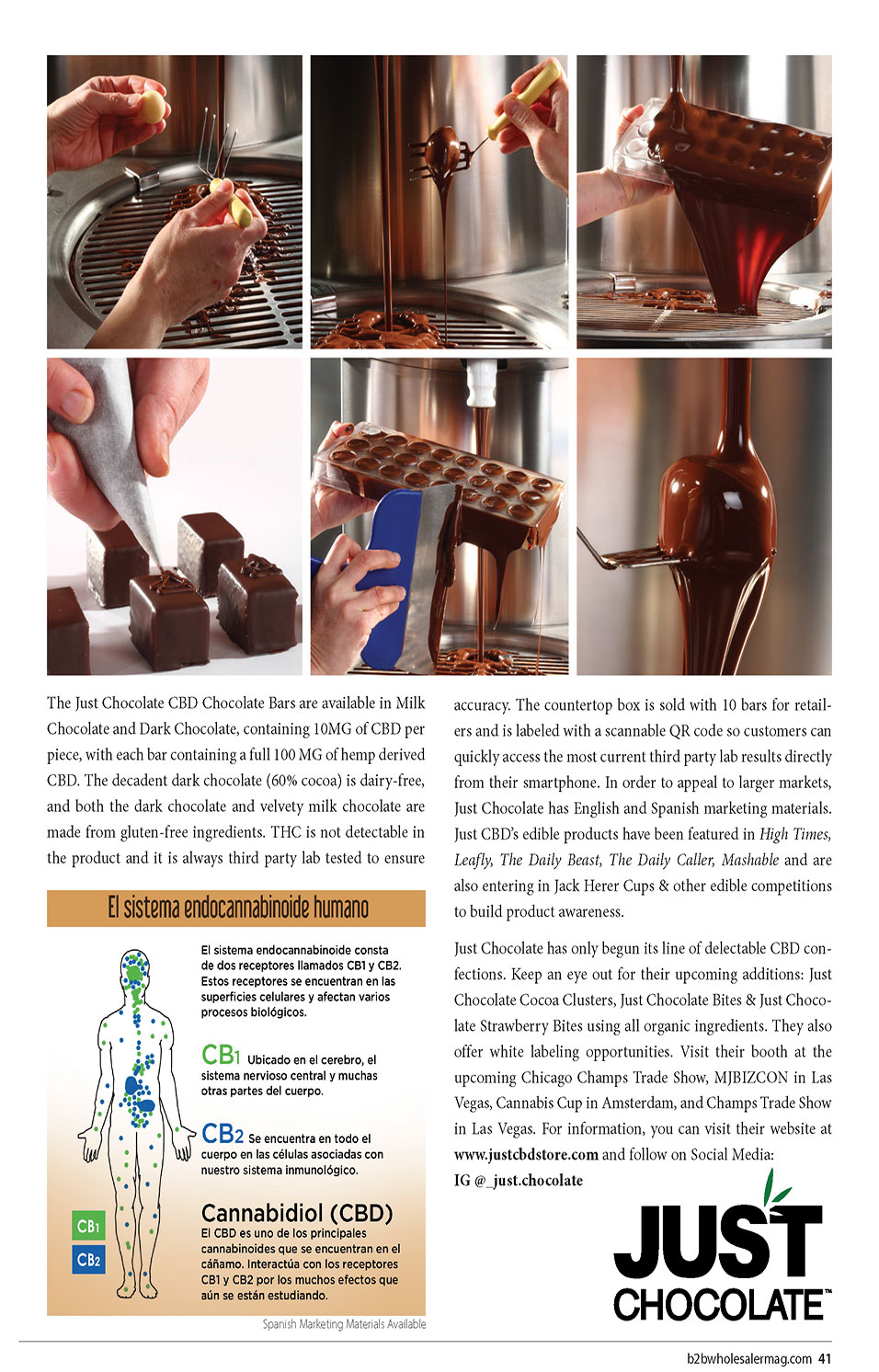 The Just Chocolate CBD Chocolate Bars are available in Milk Chocolate and Dark Chocolate, containing 10MG of CBD per piece, with each bar containing a full 100 MG of hemp derived CBD. The decadent dark chocolate (60% cocoa) is dairy-free, and both the dark chocolate and velvety milk chocolate are made from gluten-free ingredients. THC is not detectable in the product and it is always third party lab tested to ensure

El sistema endocannabinoide humano

El sistema endocannabinoide consta de dos receptores llamados CB1 y CB2. Estos receptores se encuentran en las superficies celulares y afectan varios procesos biológicos.

CB1 Ubicado en el cerebro, el sistema nervioso central y muchas otras partes del cuerpo.

CB2 Se encuentra en todo el cuerpo en las células asociadas con nuestro sistema inmunológico.

Cannabidiol (CBD)
El CBD es uno de los principales cannabinoides que se encuentran en el cáñamo. Interactúa con los receptores CB1 y CB2 por los muchos efectos que aún se están estudiando.

CB1
CB2

Spanish Marketing Materials Available

accuracy. The countertop box is sold with 10 bars for retailers and is labeled with a scannable QR code so customers can quickly access the most current third party lab results directly from their smartphone. In order to appeal to larger markets, Just Chocolate has English and Spanish marketing materials. Just CBD's edible products have been featured in High Times, Leafly, The Daily Beast, The Daily Caller, Mashable and are also entering in Jack Herer Cups & other edible competitions to build product awareness.

Just Chocolate has only begun its line of delectable CBD confections. Keep an eye out for their upcoming additions: Just Chocolate Cocoa Clusters, Just Chocolate Bites & Just Chocolate Strawberry Bites using all organic ingredients. They also offer white labeling opportunities. Visit their booth at the upcoming Chicago Champs Trade Show, MJBIZCON in Las Vegas, Cannabis Cup in Amsterdam, and Champs Trade Show in Las Vegas. For information, you can visit their website at www.justcbdstore.com and follow on Social Media:
IG @_just.chocolate

JUST CHOCOLATE™

b2bwholesalermag.com 41